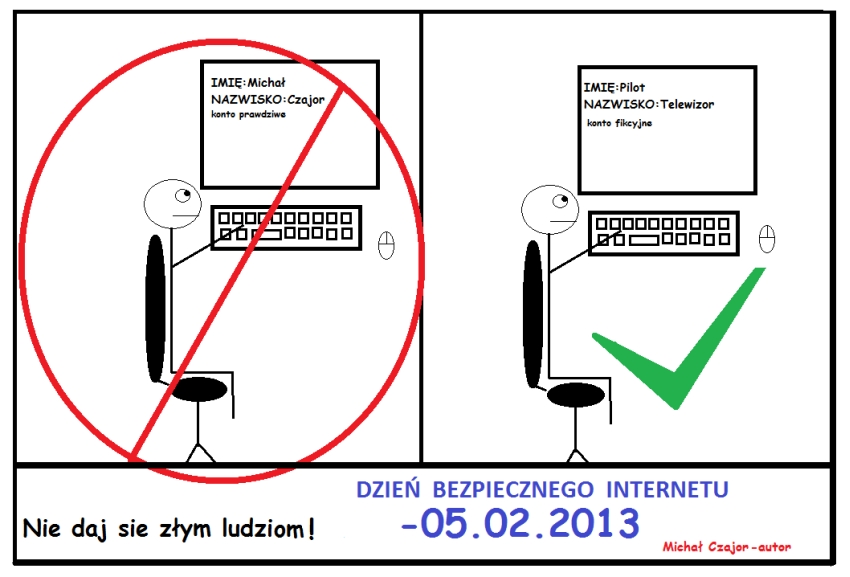 IMIĘ:Michał
NAZWISKO:Czajor
konto prawdziwe

IMIĘ:Pilot
NAZWISKO:Telewizor
konto fikcyjne

Nie daj sie złym ludziom!

DZIEŃ BEZPIECZNEGO INTERNETU
-05.02.2013

Michał Czajor-autor